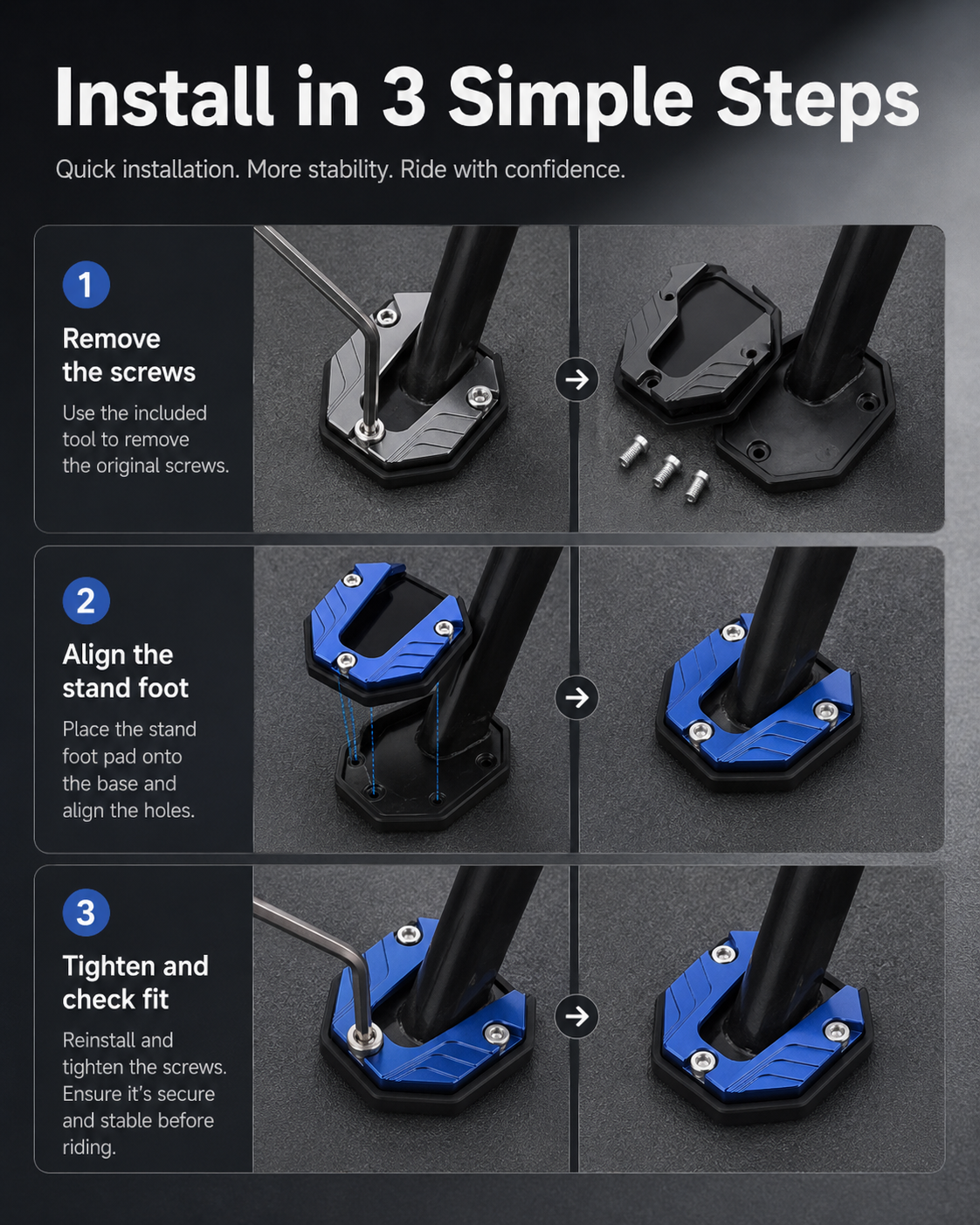 Install in 3 Simple Steps

Quick installation. More stability. Ride with confidence.

1

Remove the screws

Use the included tool to remove the original screws.

2

Align the stand foot

Place the stand foot pad onto the base and align the holes.

3

Tighten and check fit

Reinstall and tighten the screws. Ensure it's secure and stable before riding.