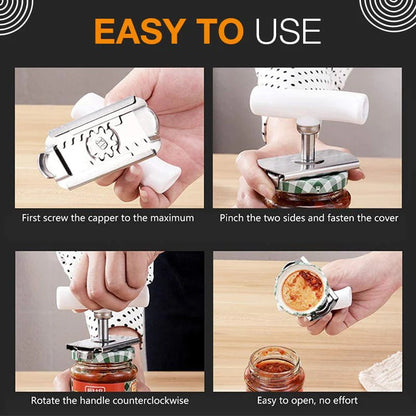 EASY TO USE

First screw the capper to the maximum

Pinch the two sides and fasten the cover

Rotate the handle counterclockwise

Easy to open, no effort